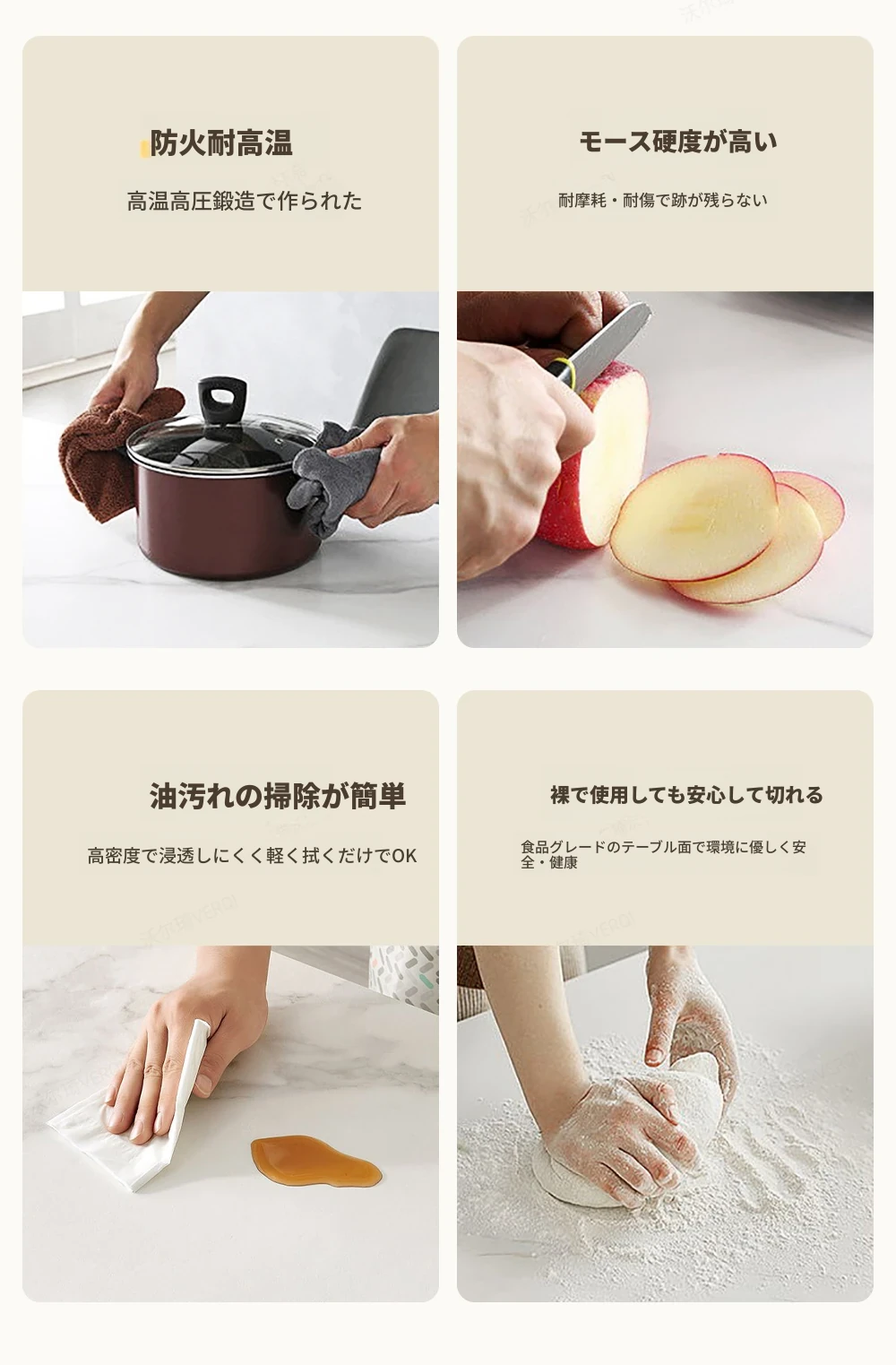 防火耐高温

高温高圧鍛造で作られた

モース硬度が高い

耐摩耗・耐傷で跡が残らない

油汚れの掃除が簡単

高密度で浸透しにくく軽く拭くだけでOK

裸で使用しても安心して切れる

食品グレードのテーブル面で環境に優しく安全・健康