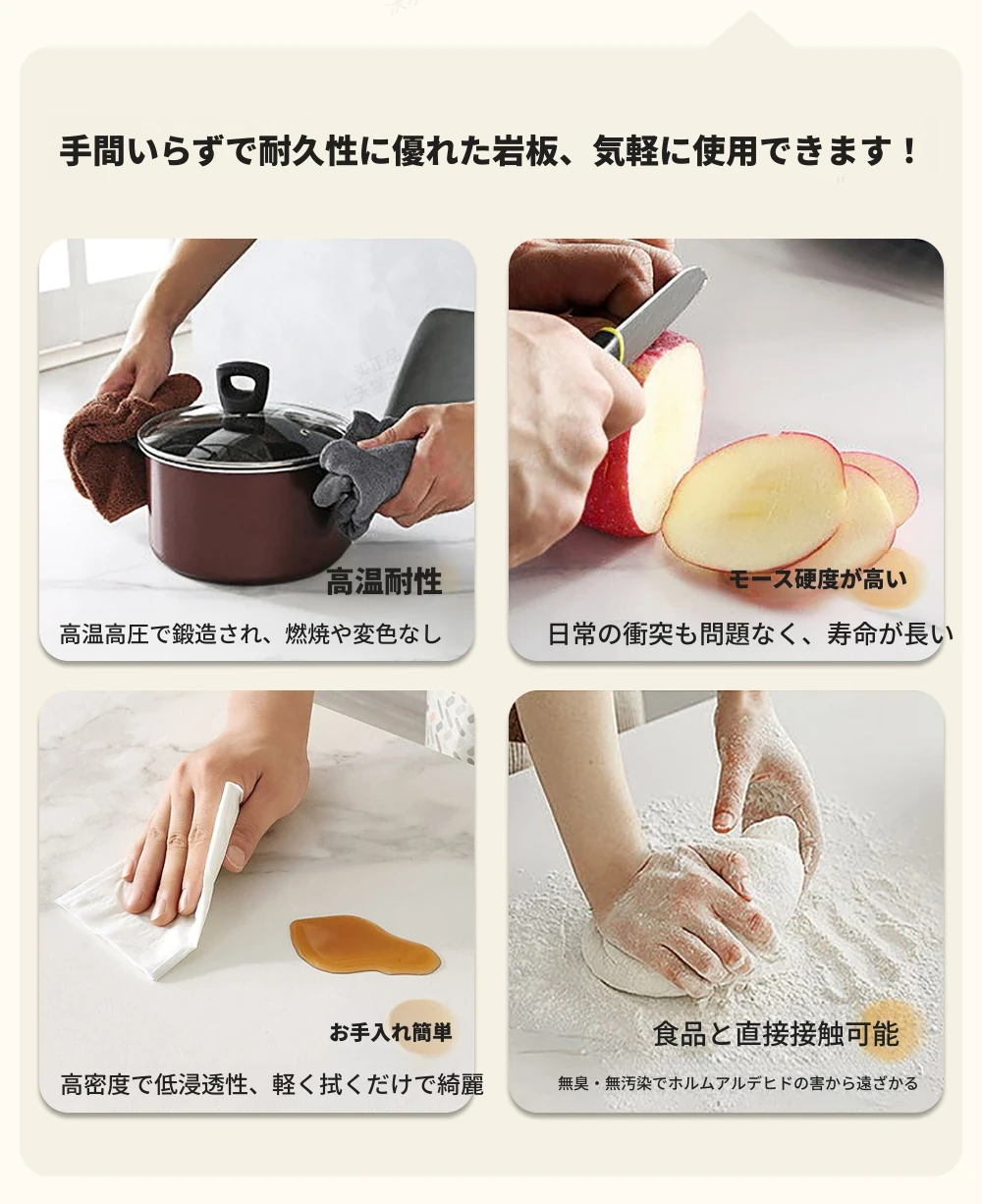 手間いらずで耐久性に優れた岩板、気軽に使用できます！

高温耐性

高温高圧で鍛造され、燃焼や変色なし

モース硬度が高い

日常の衝突も問題なく、寿命が長い

お手入れ簡単

高密度で低浸透性、軽く拭くだけで綺麗

食品と直接接触可能

無臭・無汚染でホルムアルデヒドの害から遠ざかる