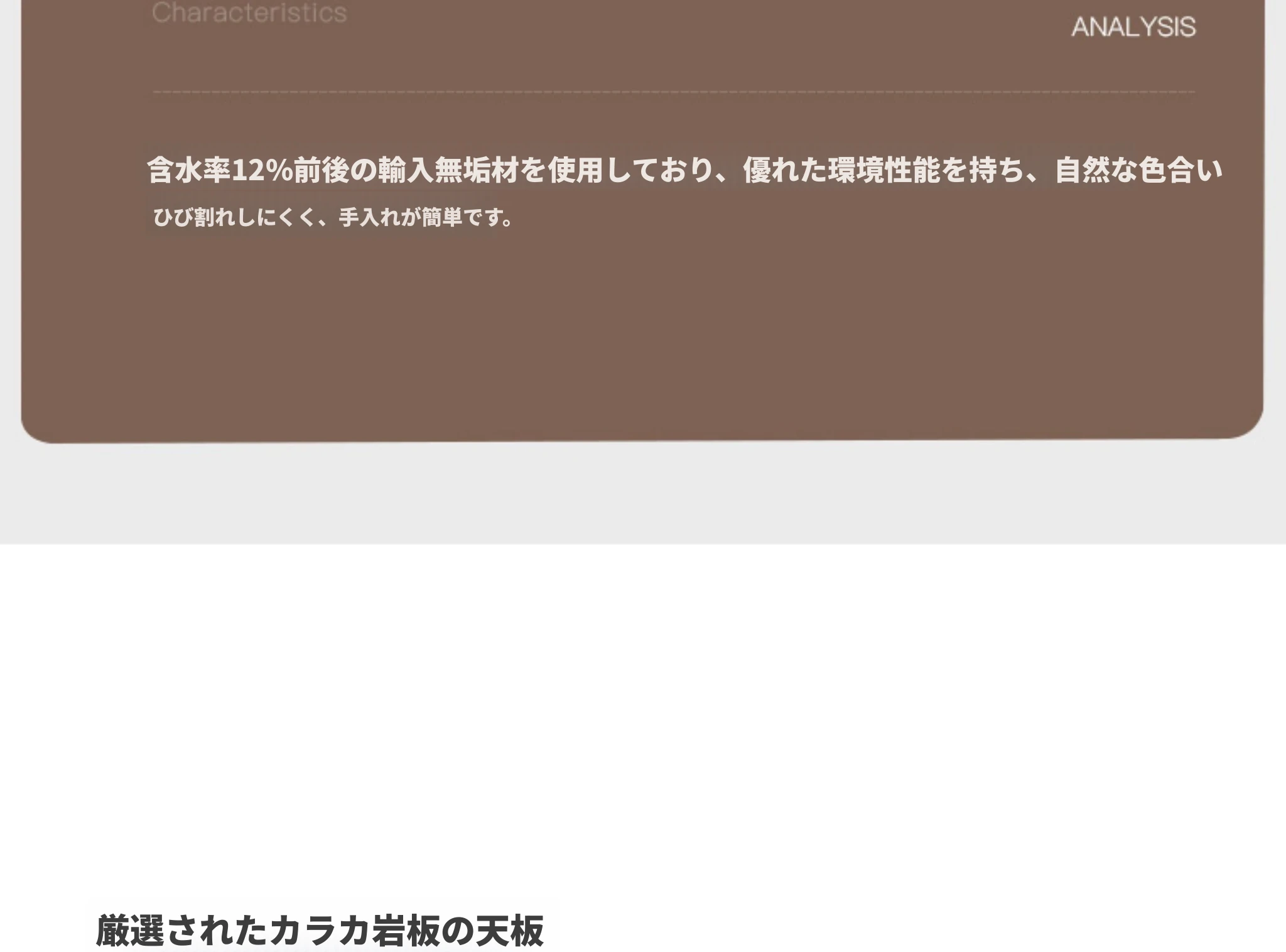 Characteristics

ANALYSIS

含水率12%前後の輸入無垢材を使用しており、優れた環境性能を持ち、自然な色合い
ひび割れしにくく、手入れが簡単です。

厳選されたカラカ岩板の天板