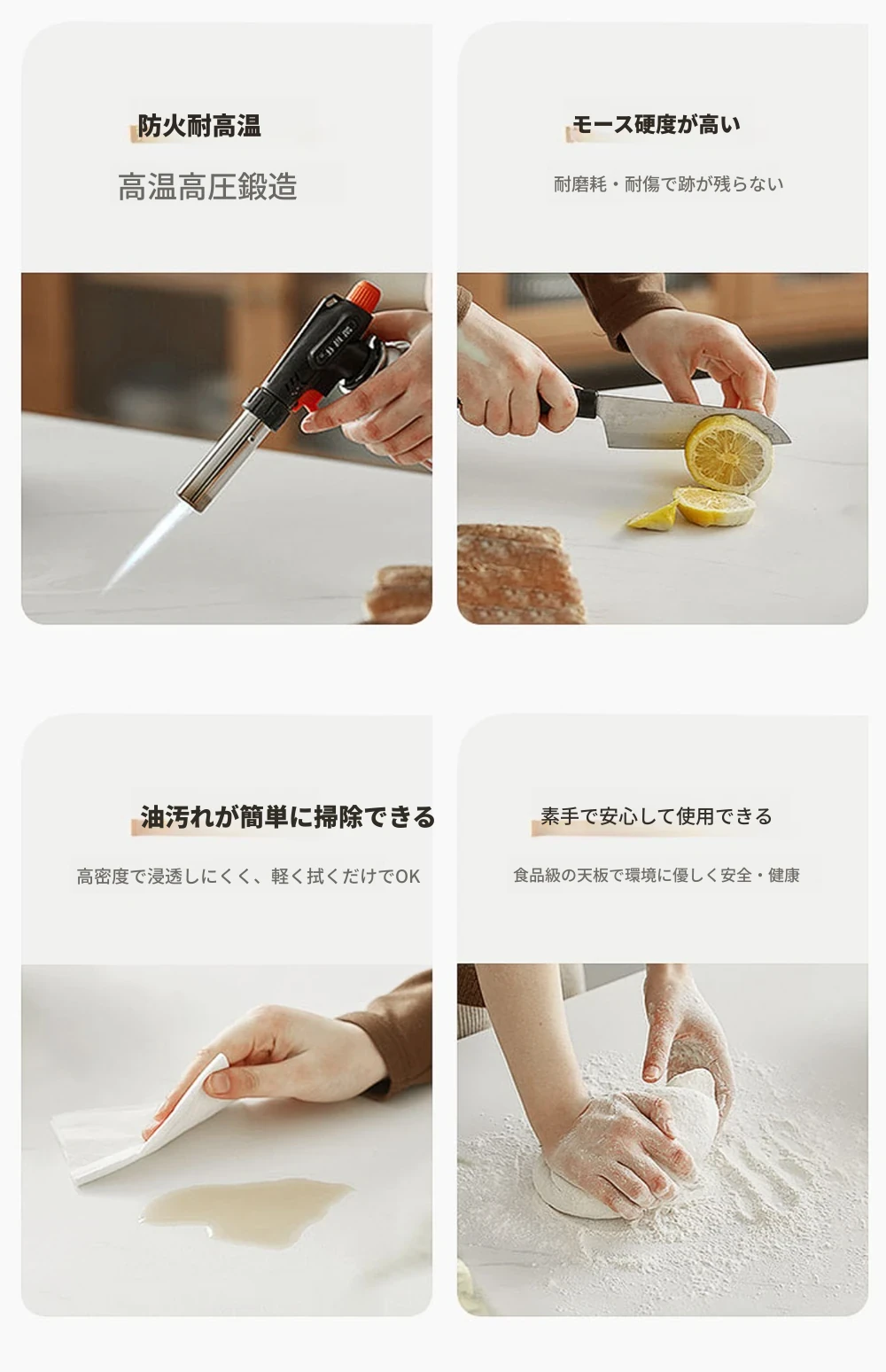 防火耐高温

高温高圧鍛造

モース硬度が高い

耐磨耗・耐傷で跡が残らない

油汚れが簡単に掃除できる

高密度で浸透しにくく、軽く拭くだけでOK

素手で安心して使用できる

食品級の天板で環境に優しく安全・健康