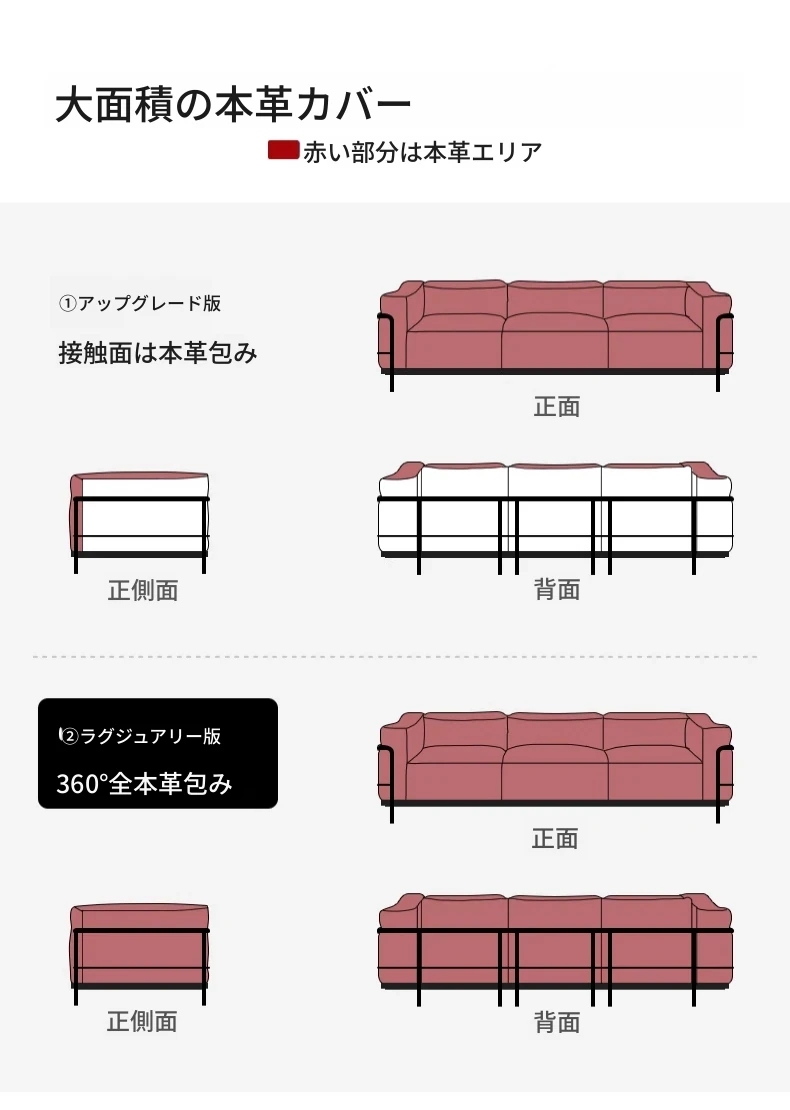 大面積の本革カバー

赤い部分は本革エリア

①アップグレード版

接触面は本革包み

正面

正側面

背面

②ラグジュアリー版

360°全本革包み

正面

正側面

背面