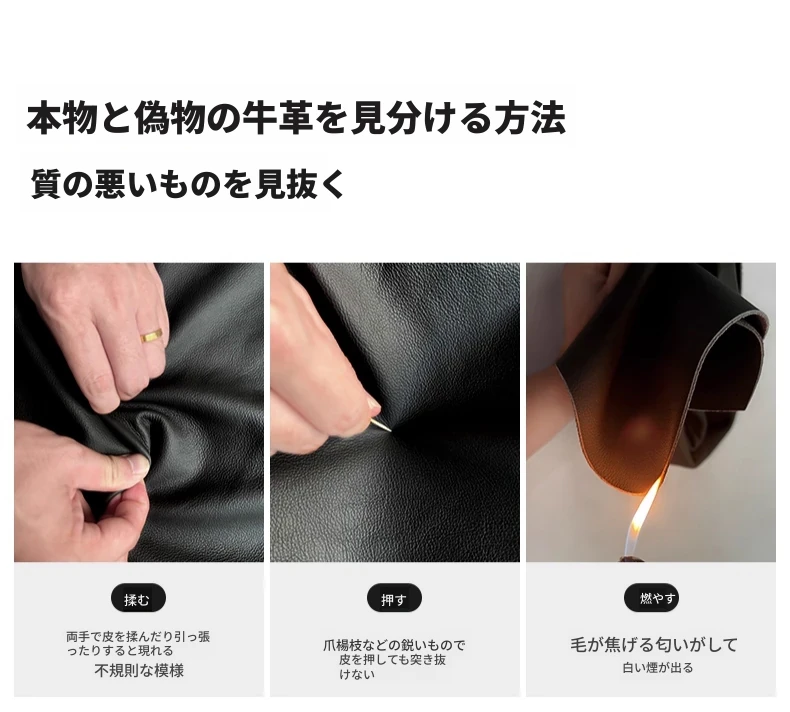 本物と偽物の牛革を見分ける方法

質の悪いものを見抜く

揉む

両手で皮を揉んだり引っ張ったりすると現れる

不規則な模様

押す

爪楊枝などの鋭いもので皮を押しても突き抜けない

燃やす

毛が焦げる匂いがして

白い煙が出る