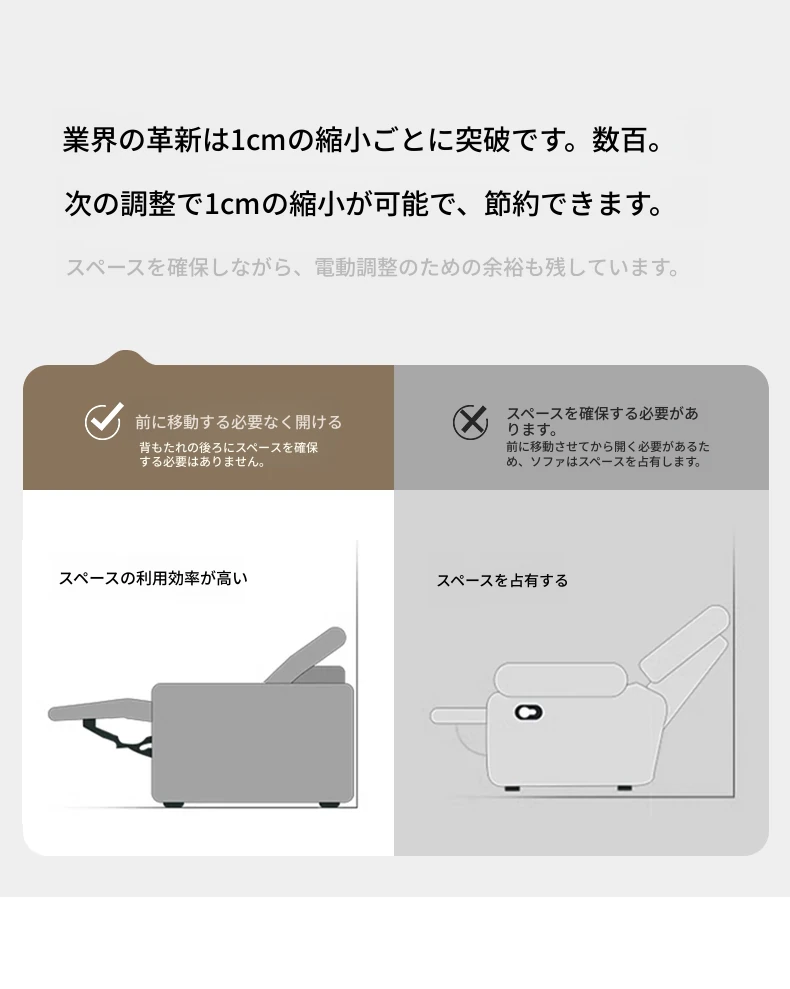 業界の革新は1cmの縮小ごとに突破です。数百。

次の調整で1cmの縮小が可能で、節約できます。

スペースを確保しながら、電動調整のための余裕も残しています。

前に移動する必要なく開ける
背もたれの後ろにスペースを確保する必要はありません。

スペースを確保する必要があります。
前に移動させてから開く必要があるため、ソファはスペースを占有します。

スペースの利用効率が高い

スペースを占有する