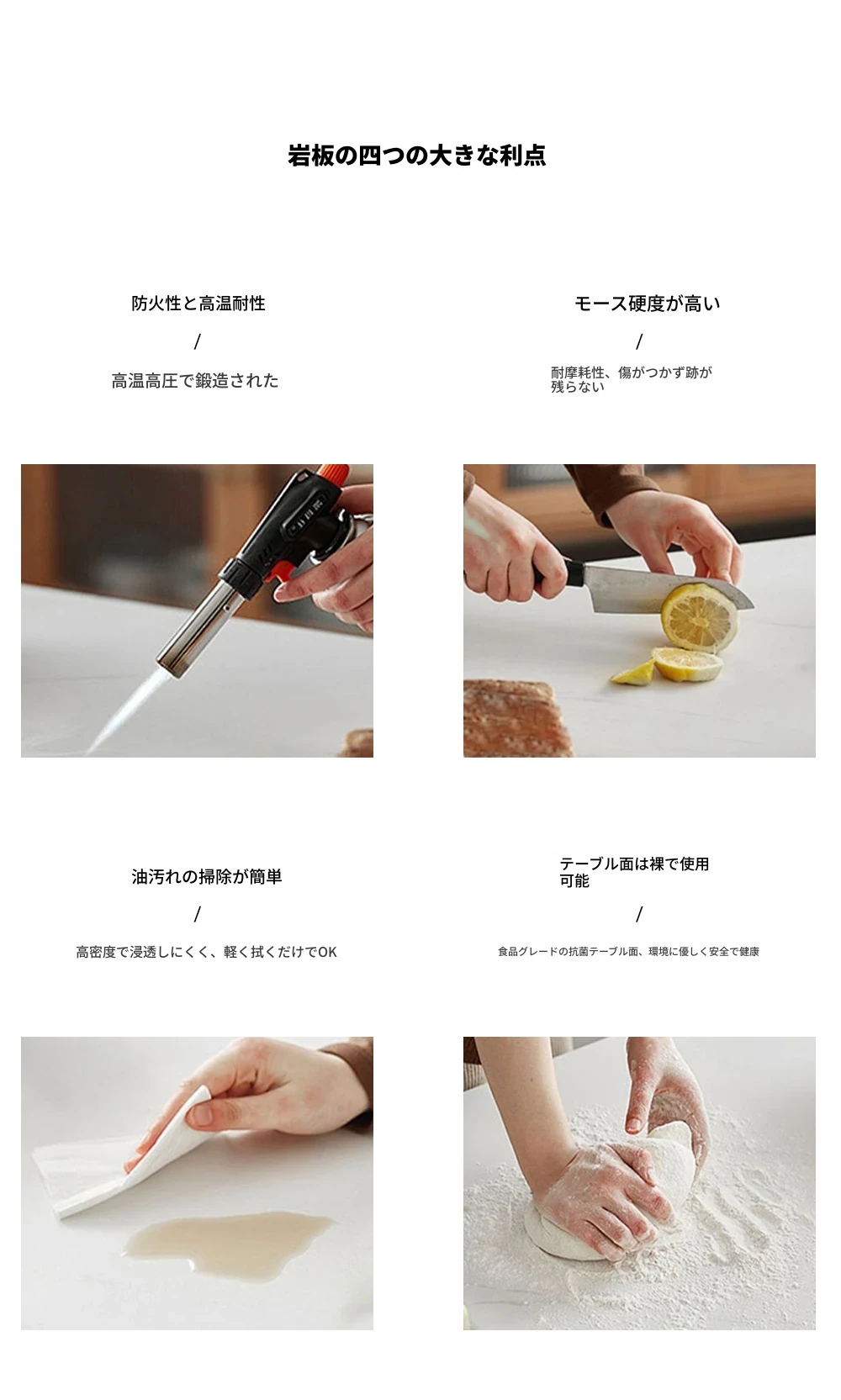 岩板の四つの大きな利点

防火性と高温耐性

/

高温高圧で鍛造された

モース硬度が高い

/

耐摩耗性、傷がつかず跡が残らない

油汚れの掃除が簡単

/

高密度で浸透しにくく、軽く拭くだけでOK

テーブル面は裸で使用可能

/

食品グレードの抗菌テーブル面、環境に優しく安全で健康