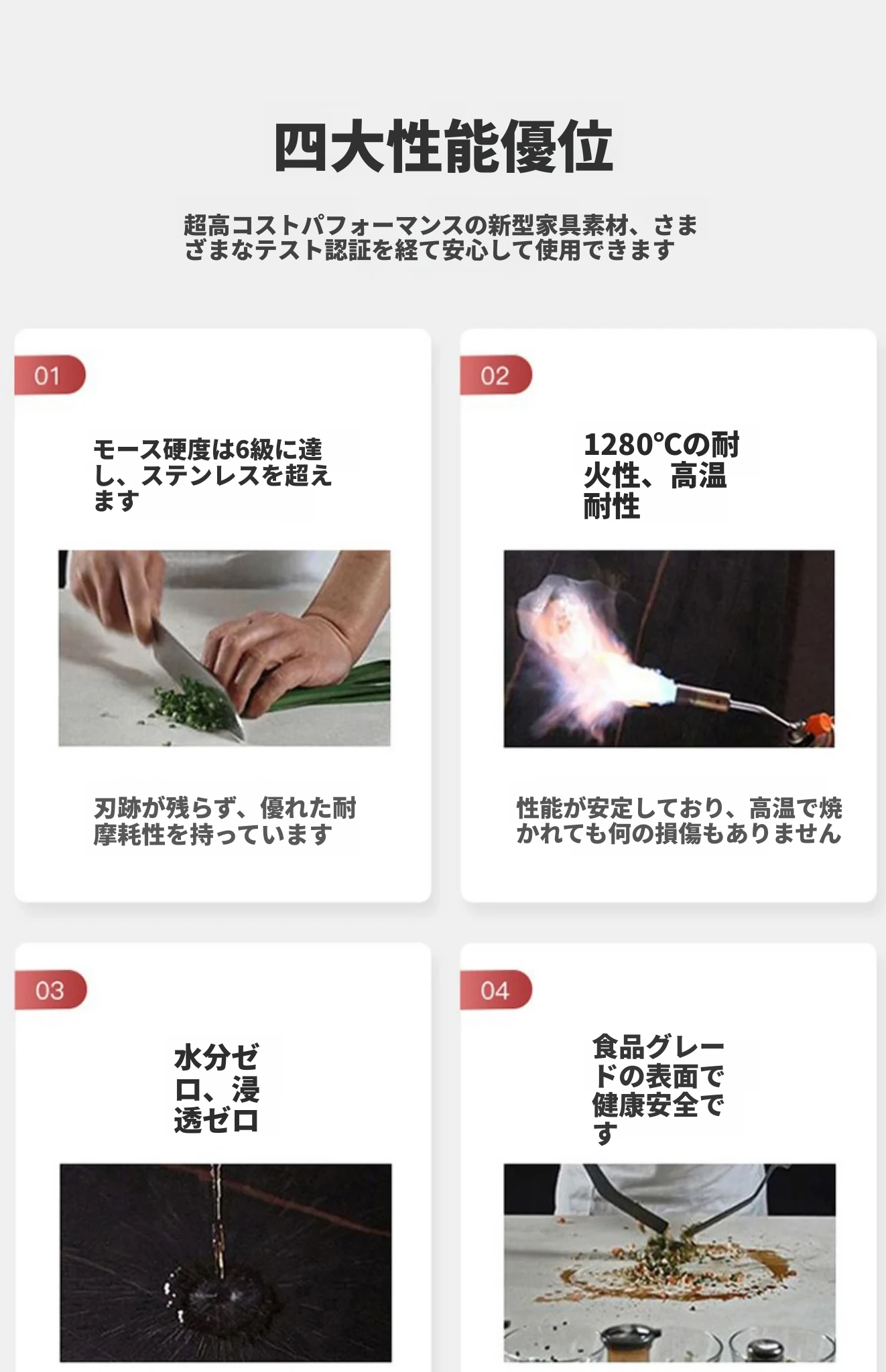 四大性能優位

超高コストパフォーマンスの新型家具素材、さまざまなテスト認証を経て安心して使用できます

01

モース硬度は6級に達し、ステンレスを超えます

刃跡が残らず、優れた耐摩耗性を持っています

02

1280℃の耐火性、高温耐性

性能が安定しており、高温で焼かれても何の損傷もありません

03

水分ゼロ、浸透ゼロ

04

食品グレードの表面で健康安全です