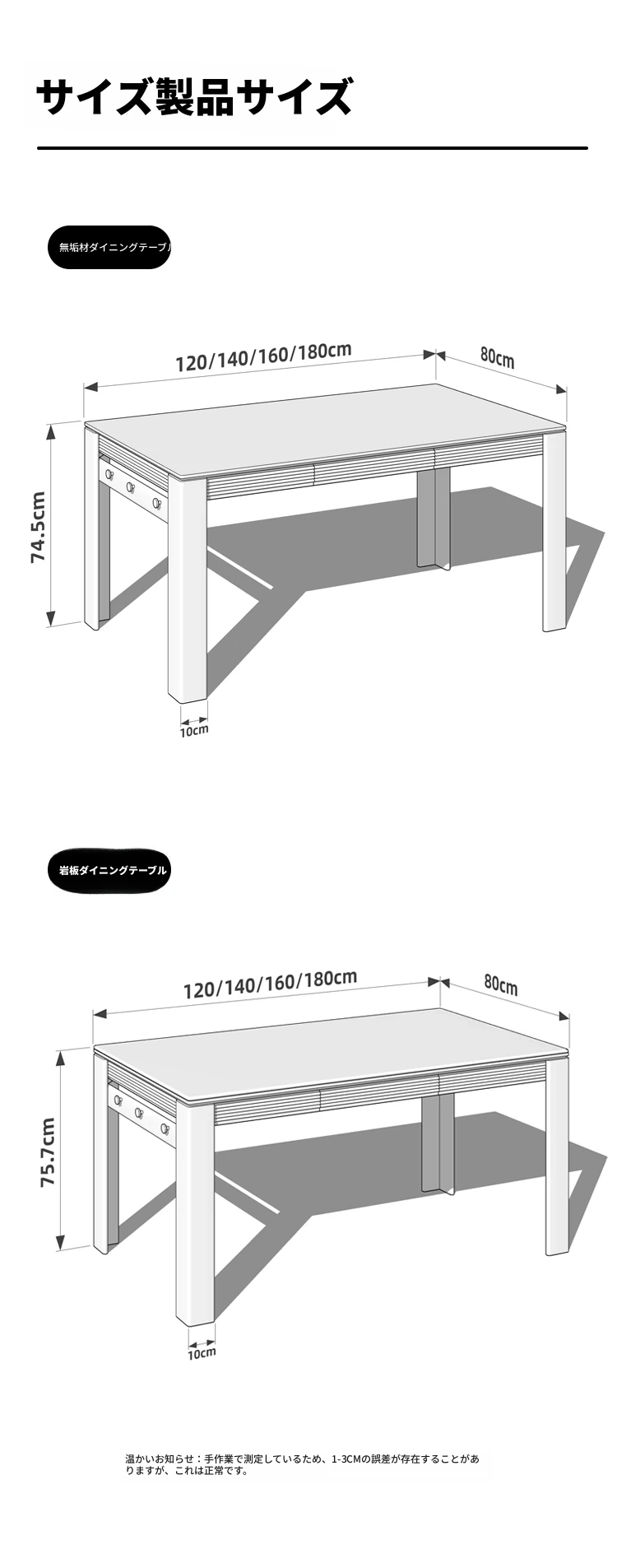 サイズ製品サイズ

無垢材ダイニングテーブル

120/140/160/180cm

80cm

74.5cm

10cm

岩板ダイニングテーブル

120/140/160/180cm

80cm

75.7cm

10cm

温かいお知らせ：手作業で測定しているため、1-3CMの誤差が存在することがありますが、これは正常です。