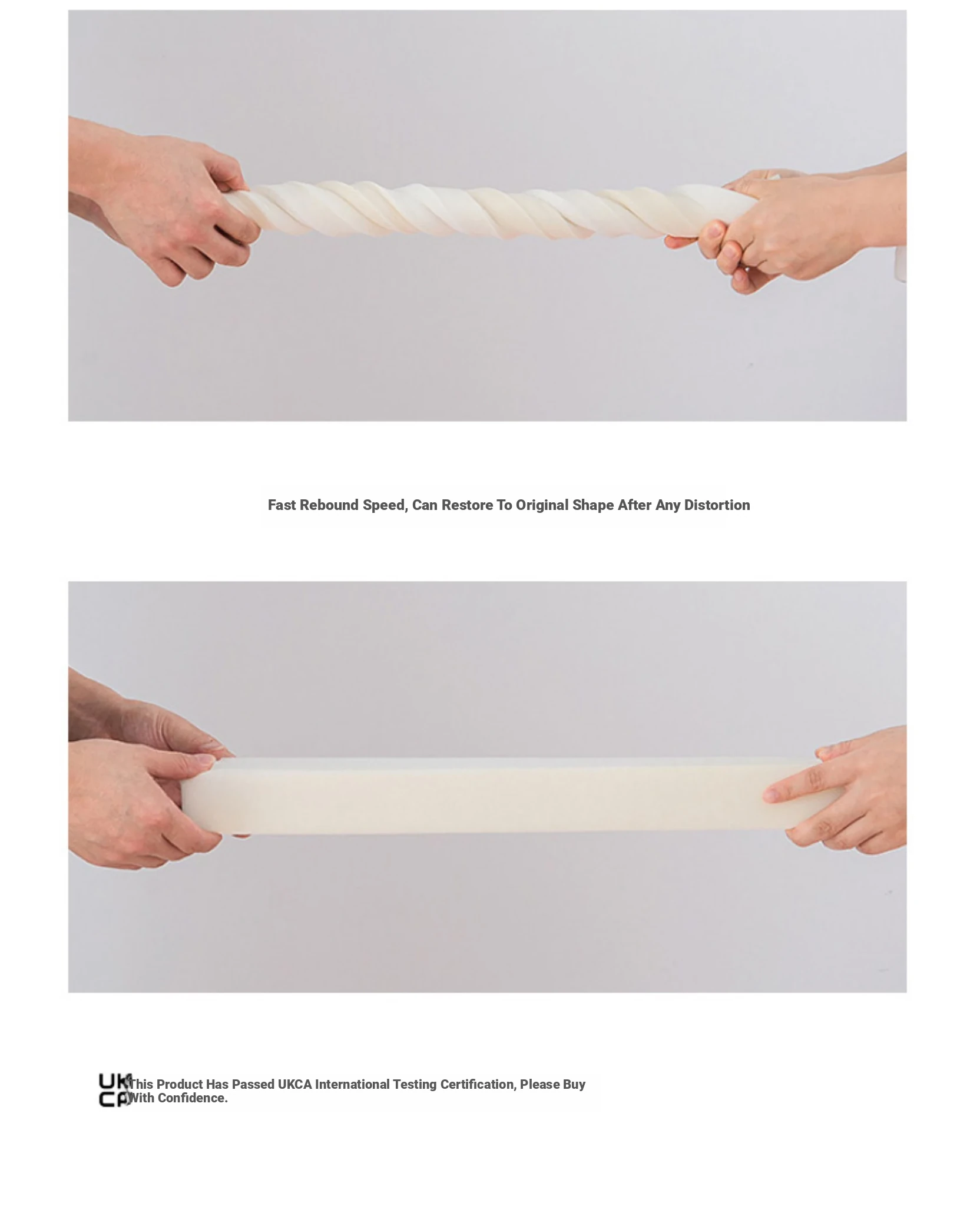 Fast Rebound Speed, Can Restore To Original Shape After Any Distortion

UK
CA

This Product Has Passed UKCA International Testing Certification, Please Buy With Confidence.