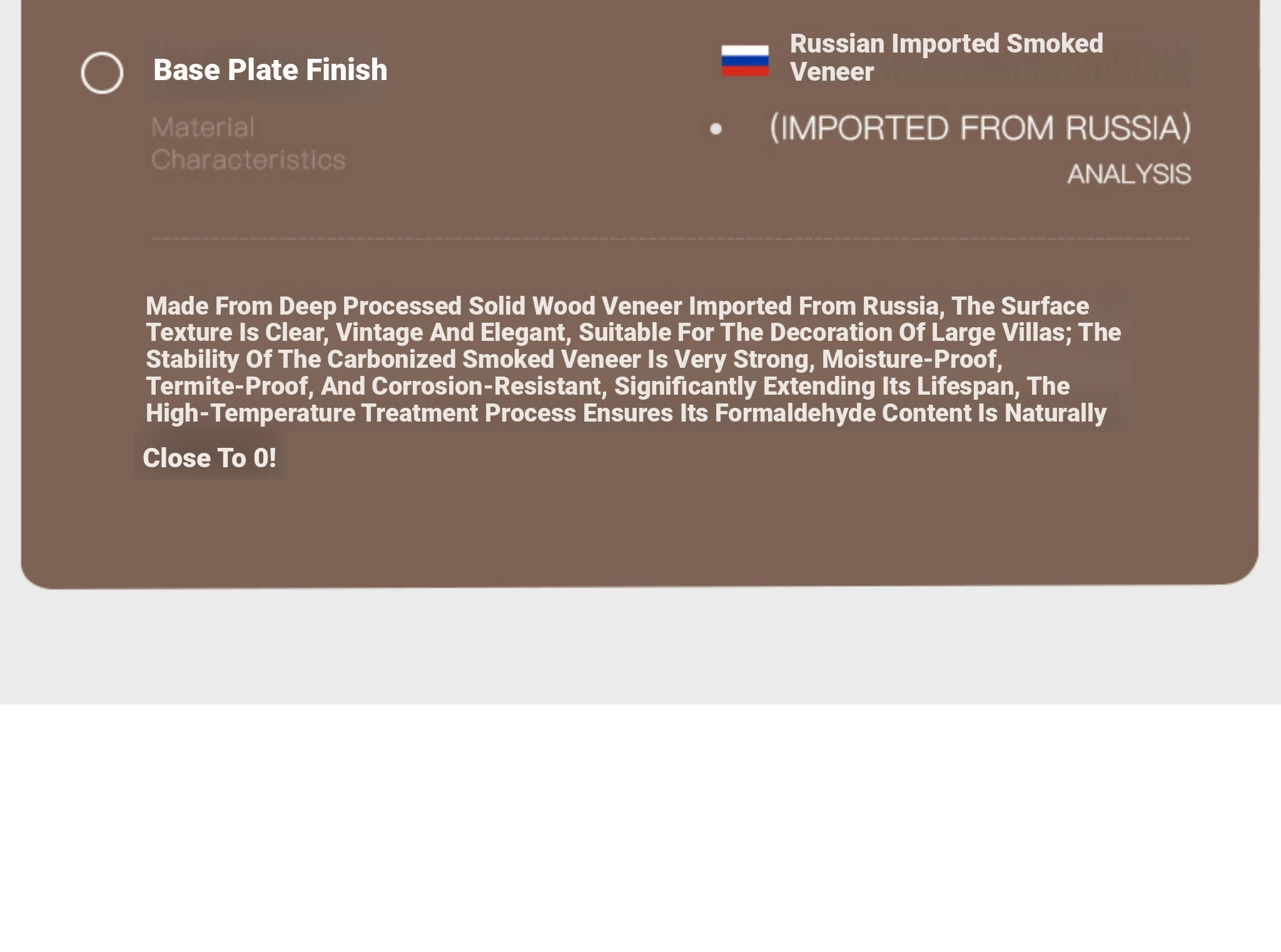 Base Plate Finish

Material Characteristics

Russian Imported Smoked Veneer

• (IMPORTED FROM RUSSIA)

ANALYSIS

Made From Deep Processed Solid Wood Veneer Imported From Russia, The Surface Texture Is Clear, Vintage And Elegant, Suitable For The Decoration Of Large Villas; The Stability Of The Carbonized Smoked Veneer Is Very Strong, Moisture-Proof, Termite-Proof, And Corrosion-Resistant, Significantly Extending Its Lifespan, The High-Temperature Treatment Process Ensures Its Formaldehyde Content Is Naturally

Close To 0!