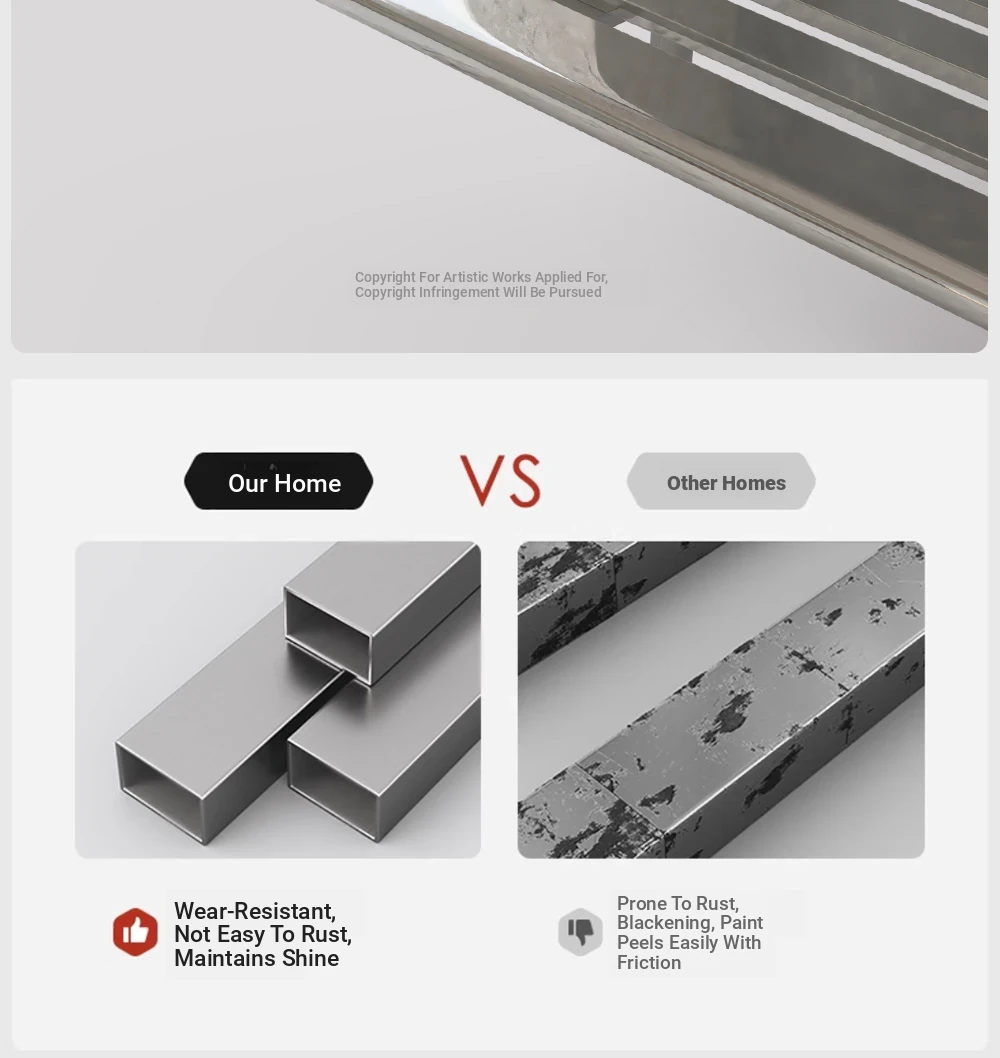 Copyright For Artistic Works Applied For, Copyright Infringement Will Be Pursued

Our Home

VS

Other Homes

Wear-Resistant, Not Easy To Rust, Maintains Shine

Prone To Rust, Blackening, Paint Peels Easily With Friction