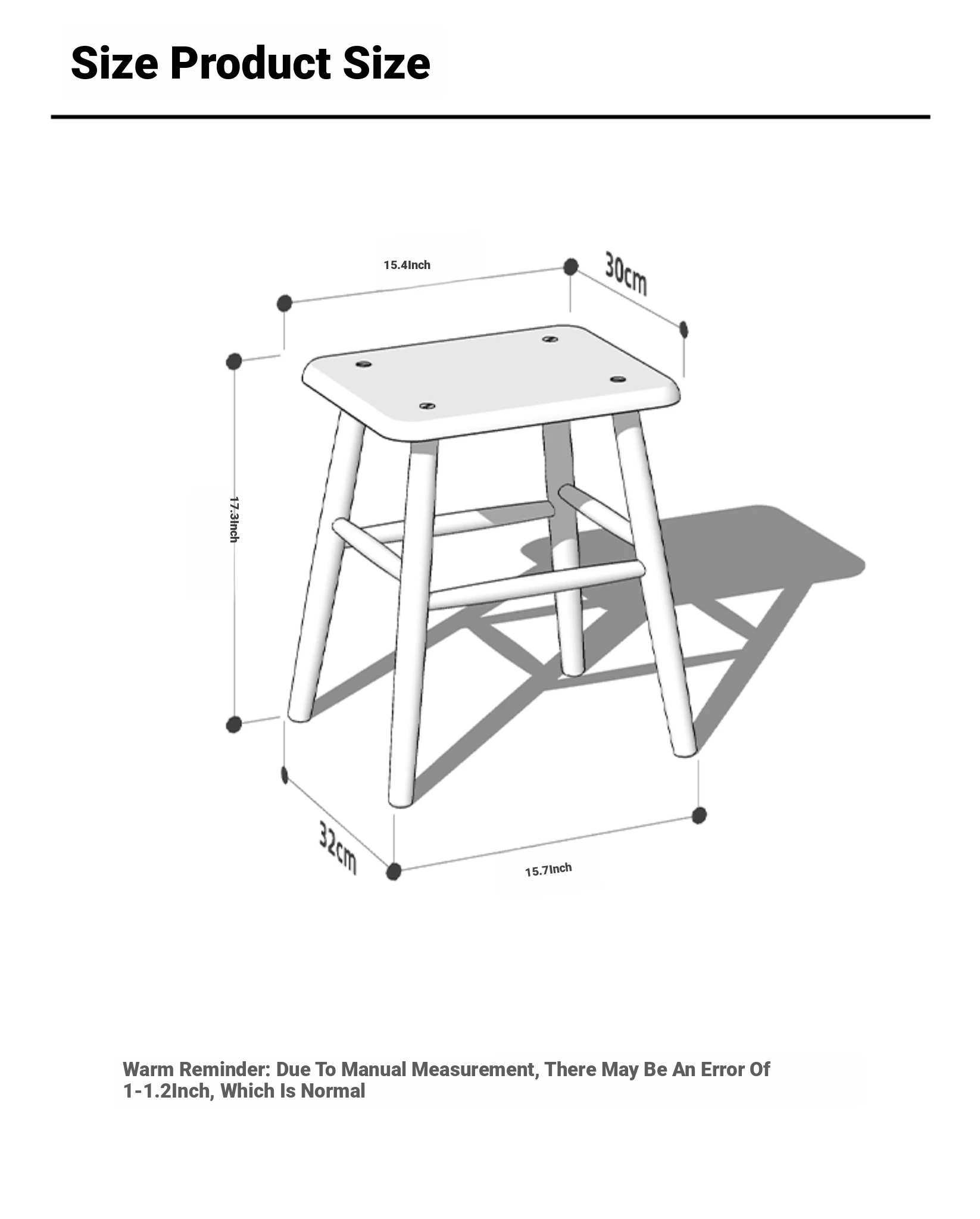 Size Product Size

15.4Inch

30cm

17.3Inch

32cm

15.7Inch

Warm Reminder: Due To Manual Measurement, There May Be An Error Of 1-1.2Inch, Which Is Normal