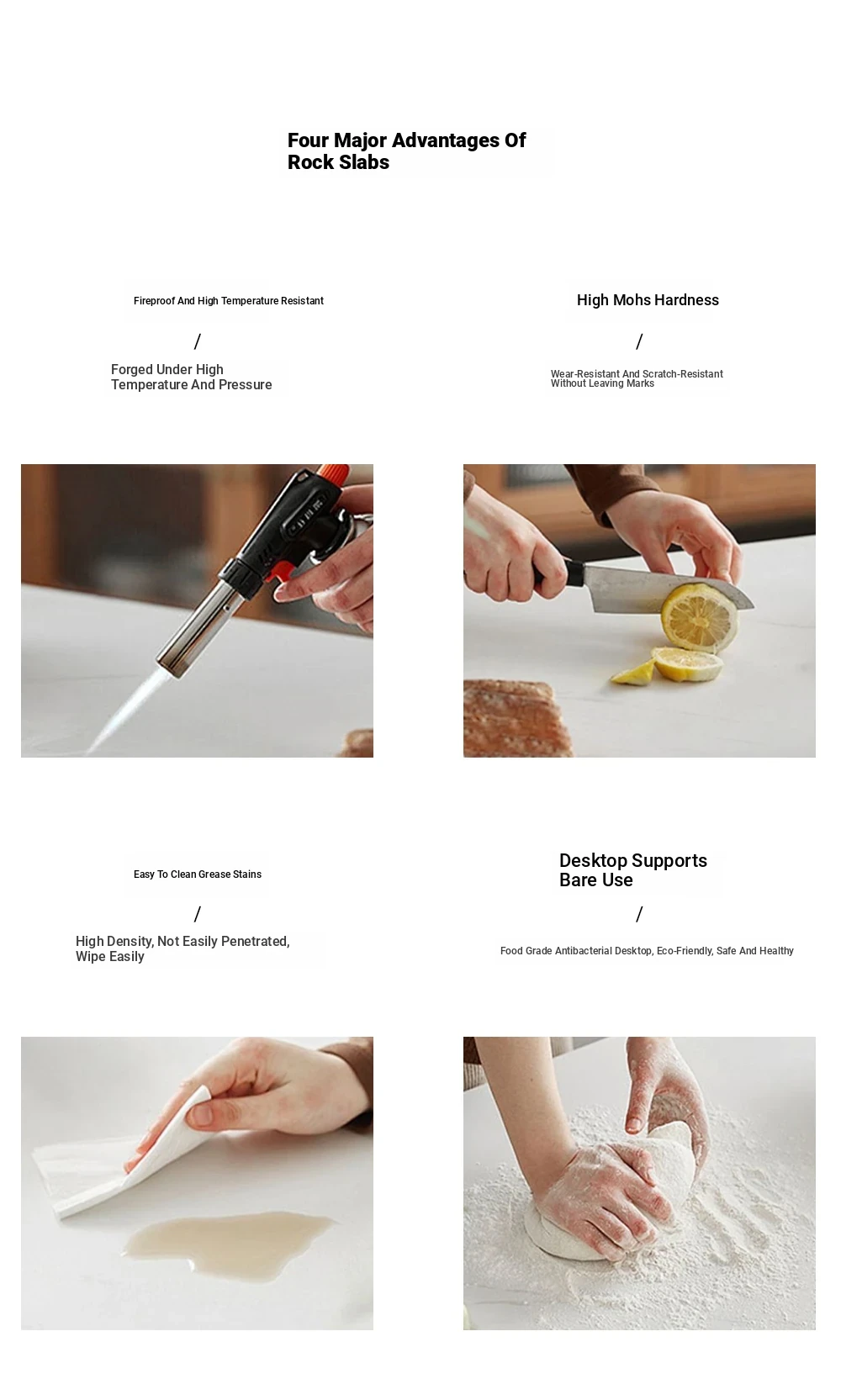 Four Major Advantages Of Rock Slabs

Fireproof And High Temperature Resistant

/

Forged Under High Temperature And Pressure

High Mohs Hardness

/

Wear-Resistant And Scratch-Resistant Without Leaving Marks

Easy To Clean Grease Stains

/

High Density, Not Easily Penetrated, Wipe Easily

Desktop Supports Bare Use

/

Food Grade Antibacterial Desktop, Eco-Friendly, Safe And Healthy